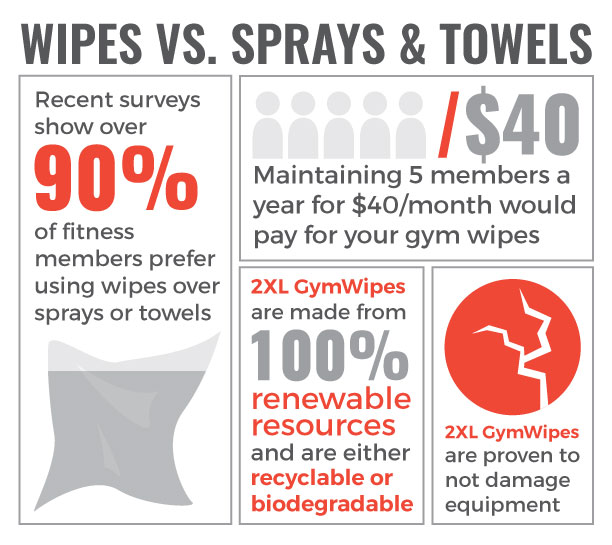 WIPES VS. SPRAYS & TOWELS

Recent surveys show over 90% of fitness members prefer using wipes over sprays or towels

/$40

Maintaining 5 members a year for $40/month would pay for your gym wipes

2XL GymWipes are made from 100% renewable resources and are either recyclable or biodegradable

2XL GymWipes are proven to not damage equipment